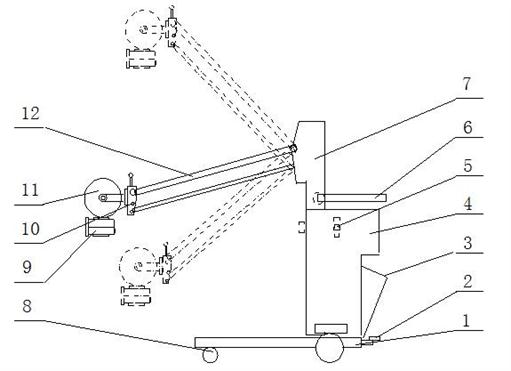 7
12
6
5
11
4
10
3
9
2
8
1